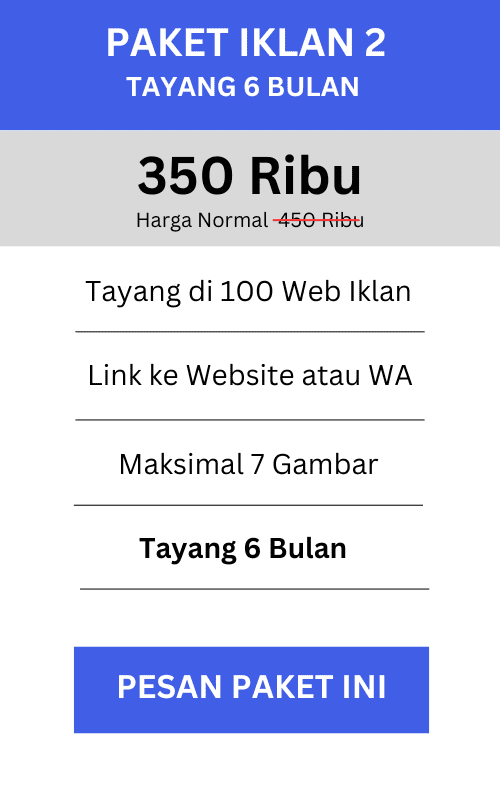 PAKET IKLAN 2
TAYANG 6 BULAN

350 Ribu
Harga Normal 450 Ribu

Tayang di 100 Web Iklan

Link ke Website atau WA

Maksimal 7 Gambar

Tayang 6 Bulan

PESAN PAKET INI